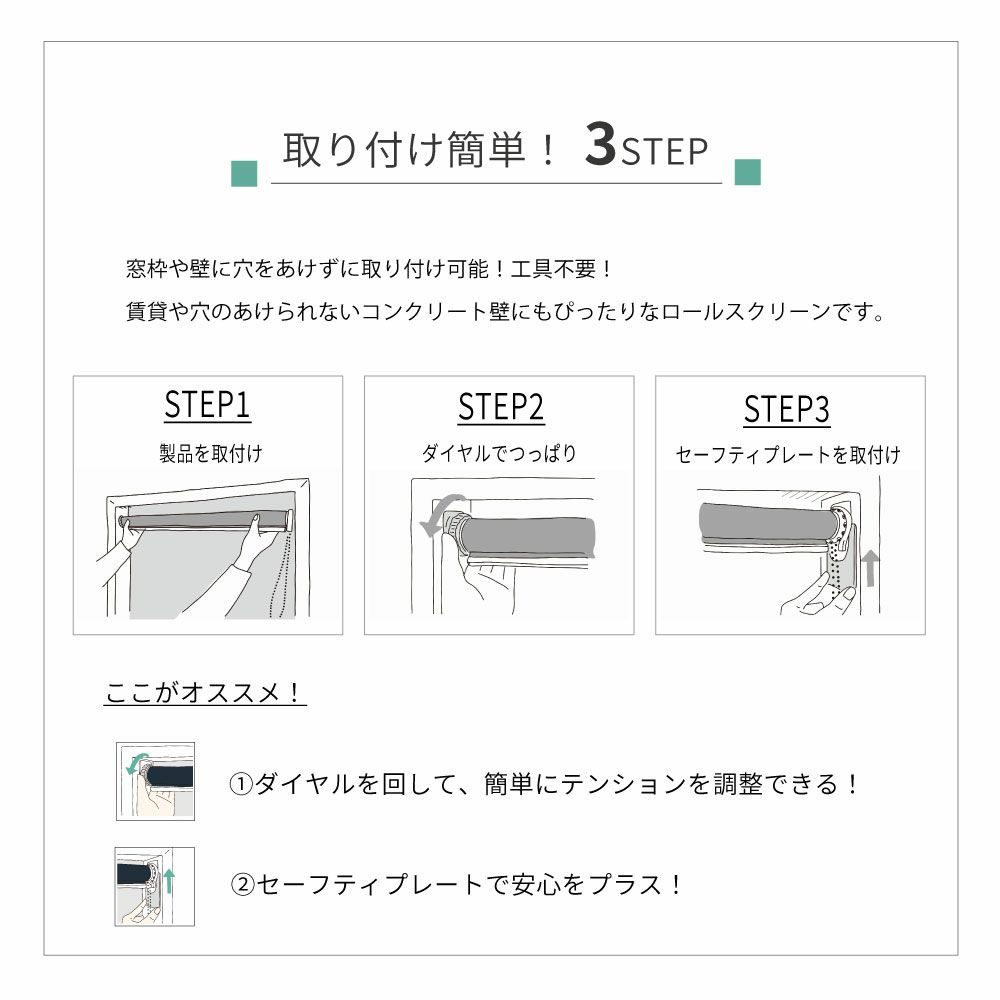 取り付け簡単！ 3STEP

窓枠や壁に穴をあけずに取り付け可能！工具不要！
賃貸や穴のあけられないコンクリート壁にもぴったりなロールスクリーンです。

STEP1
製品を取付け

STEP2
ダイヤルでつっぱり

STEP3
セーフティプレートを取付け

ここがオススメ！

①ダイヤルを回して、簡単にテンションを調整できる！

②セーフティプレートで安心をプラス！