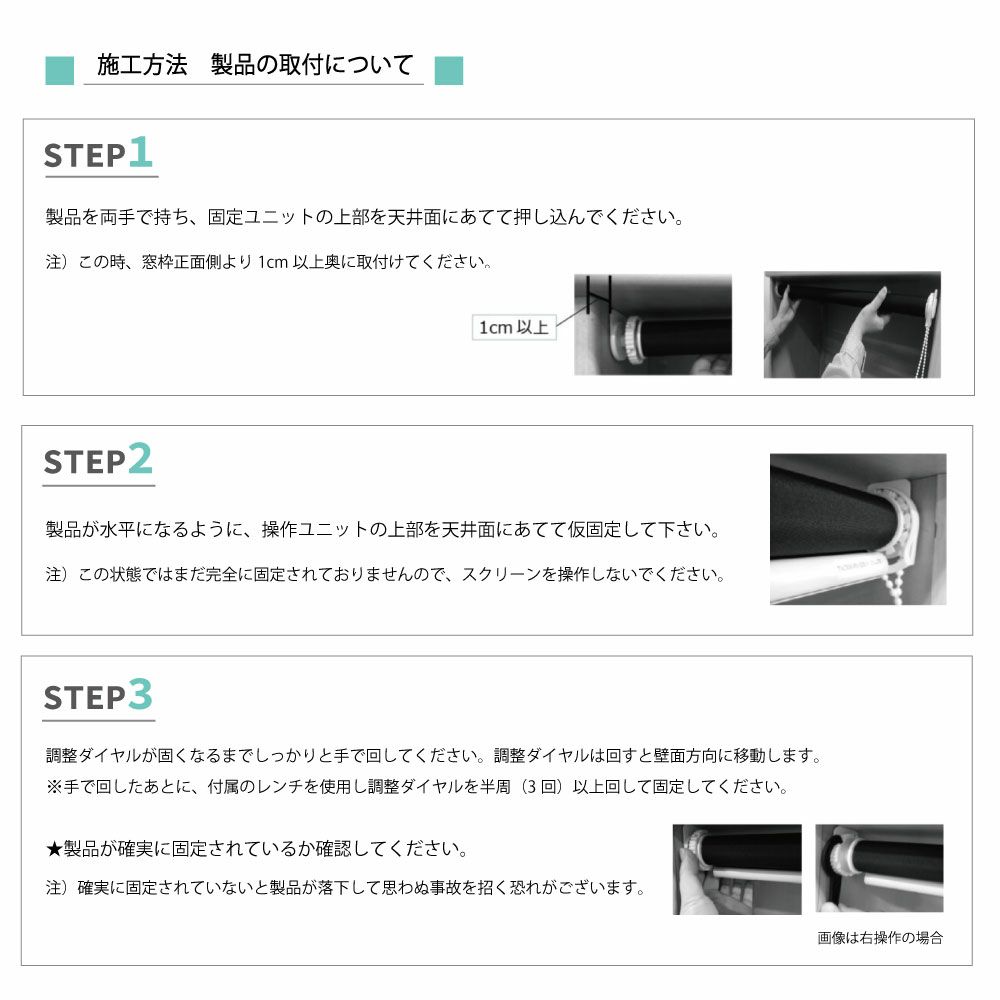 施工方法　製品の取付について

STEP1

製品を両手で持ち、固定ユニットの上部を天井面にあてて押し込んでください。

注）この時、窓枠正面側より 1cm 以上奥に取付けてください。

1cm 以上

STEP2

製品が水平になるように、操作ユニットの上部を天井面にあてて仮固定して下さい。

注）この状態ではまだ完全に固定されておりませんので、スクリーンを操作しないでください。

STEP3

調整ダイヤルが固くなるまでしっかりと手で回してください。調整ダイヤルは回すと壁面方向に移動します。
※手で回したあとに、付属のレンチを使用し調整ダイヤルを半周（3 回）以上回して固定してください。

★製品が確実に固定されているか確認してください。

注）確実に固定されていないと製品が落下して思わぬ事故を招く恐れがございます。

画像は右操作の場合