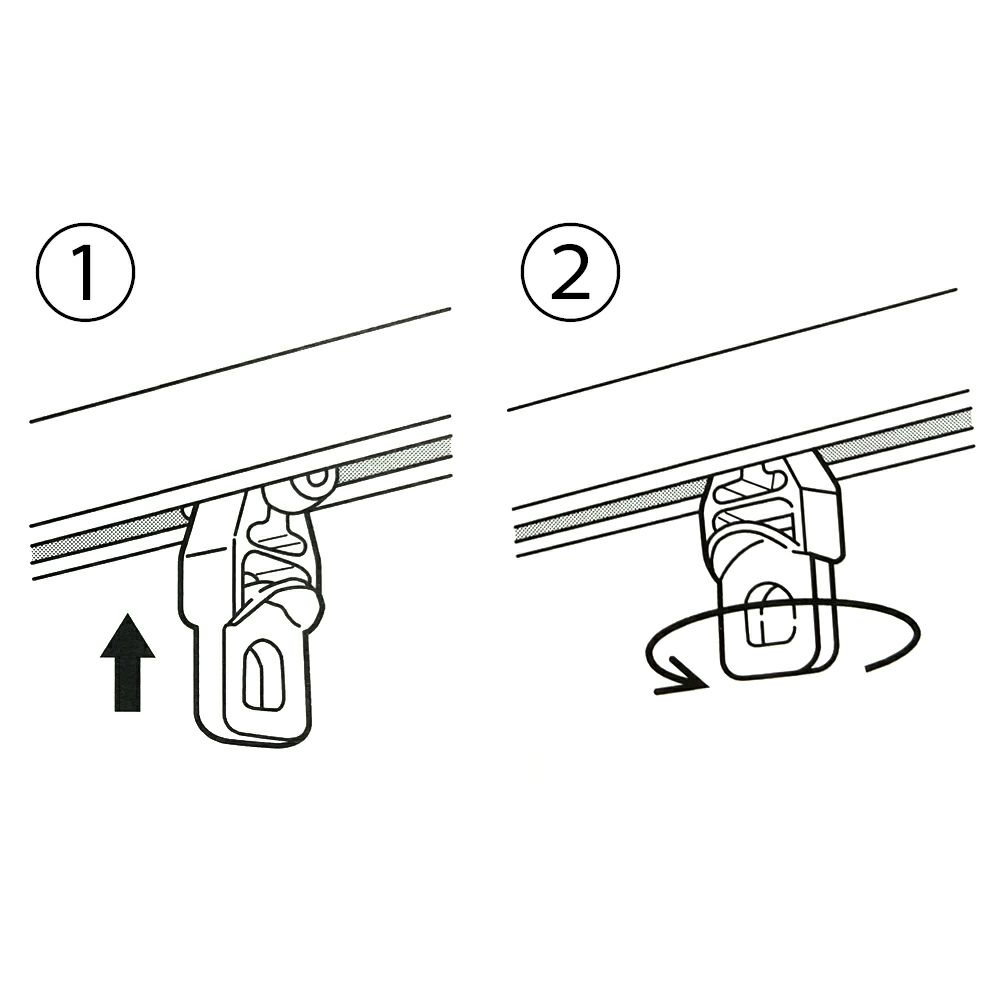 ①

②